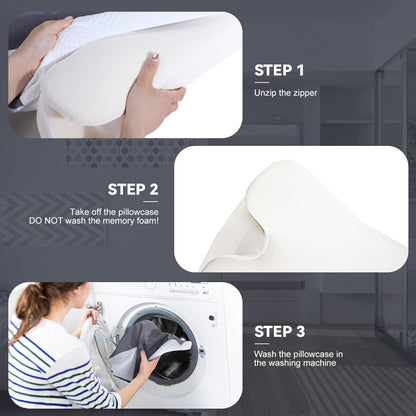 STEP 1
Unzip the zipper

STEP 2
Take off the pillowcase
DO NOT wash the memory foam!

STEP 3
Wash the pillowcase in the washing machine