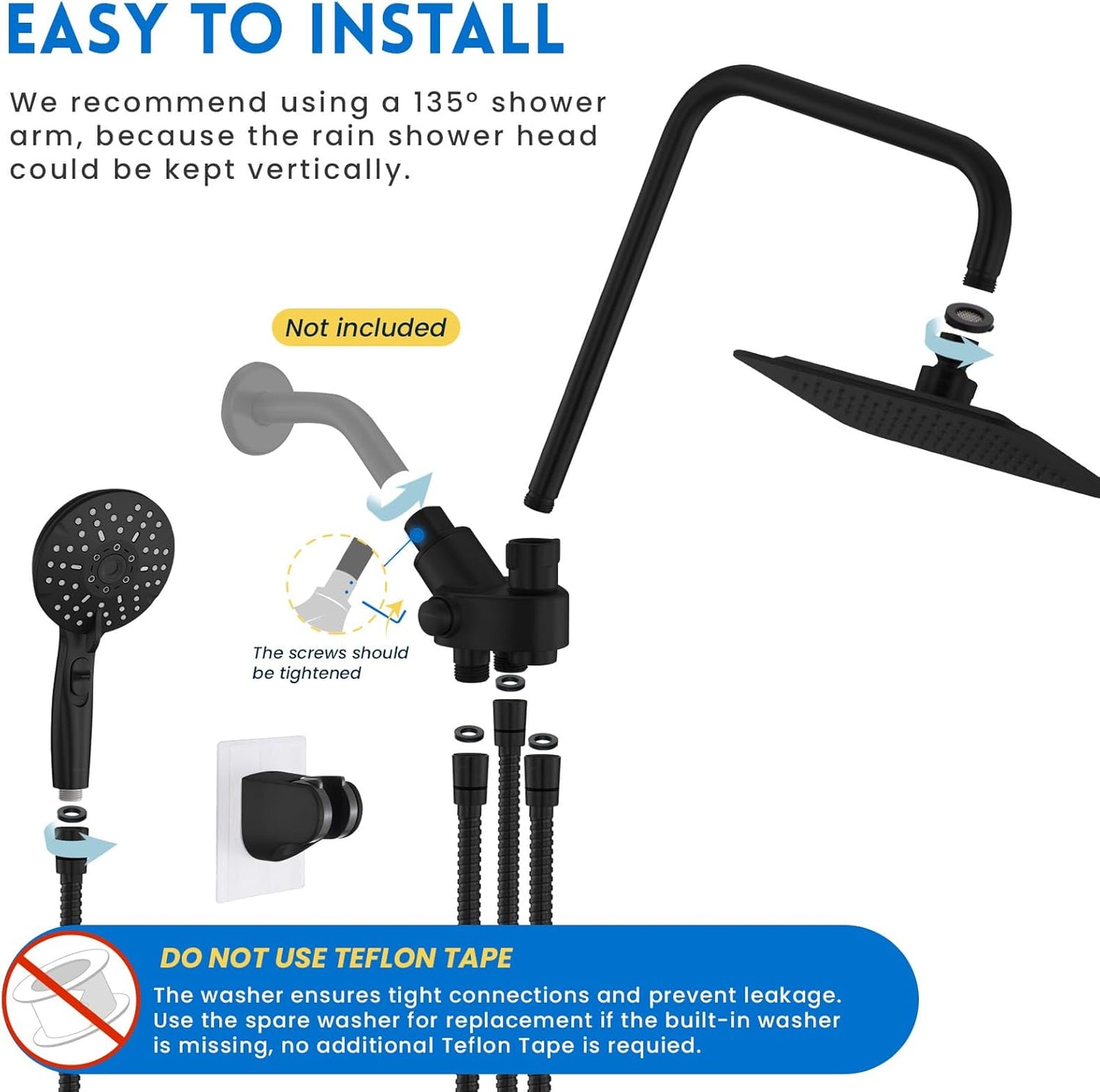 EASY TO INSTALL

We recommend using a 135° shower arm, because the rain shower head could be kept vertically.

Not included

The screws should be tightened

DO NOT USE TEFLON TAPE

The washer ensures tight connections and prevent leakage. Use the spare washer for replacement if the built-in washer is missing, no additional Teflon Tape is requied.