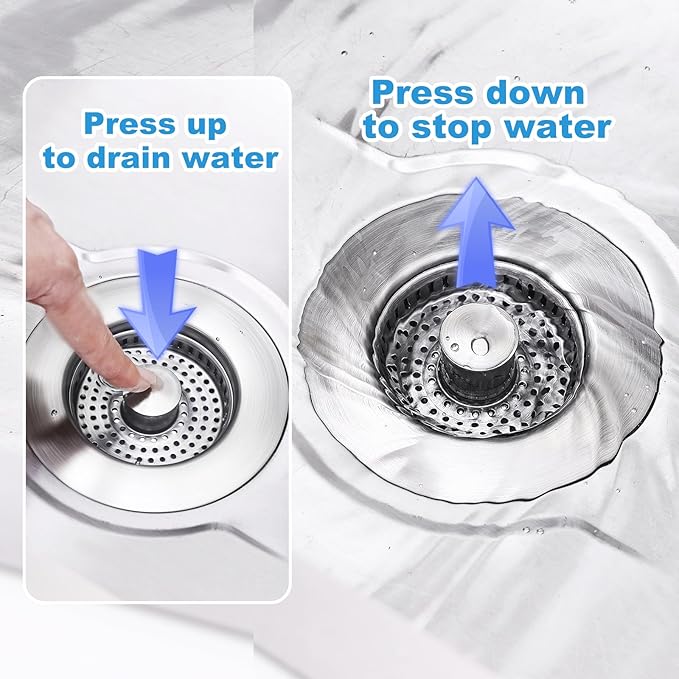 Press up
to drain water

Press down
to stop water