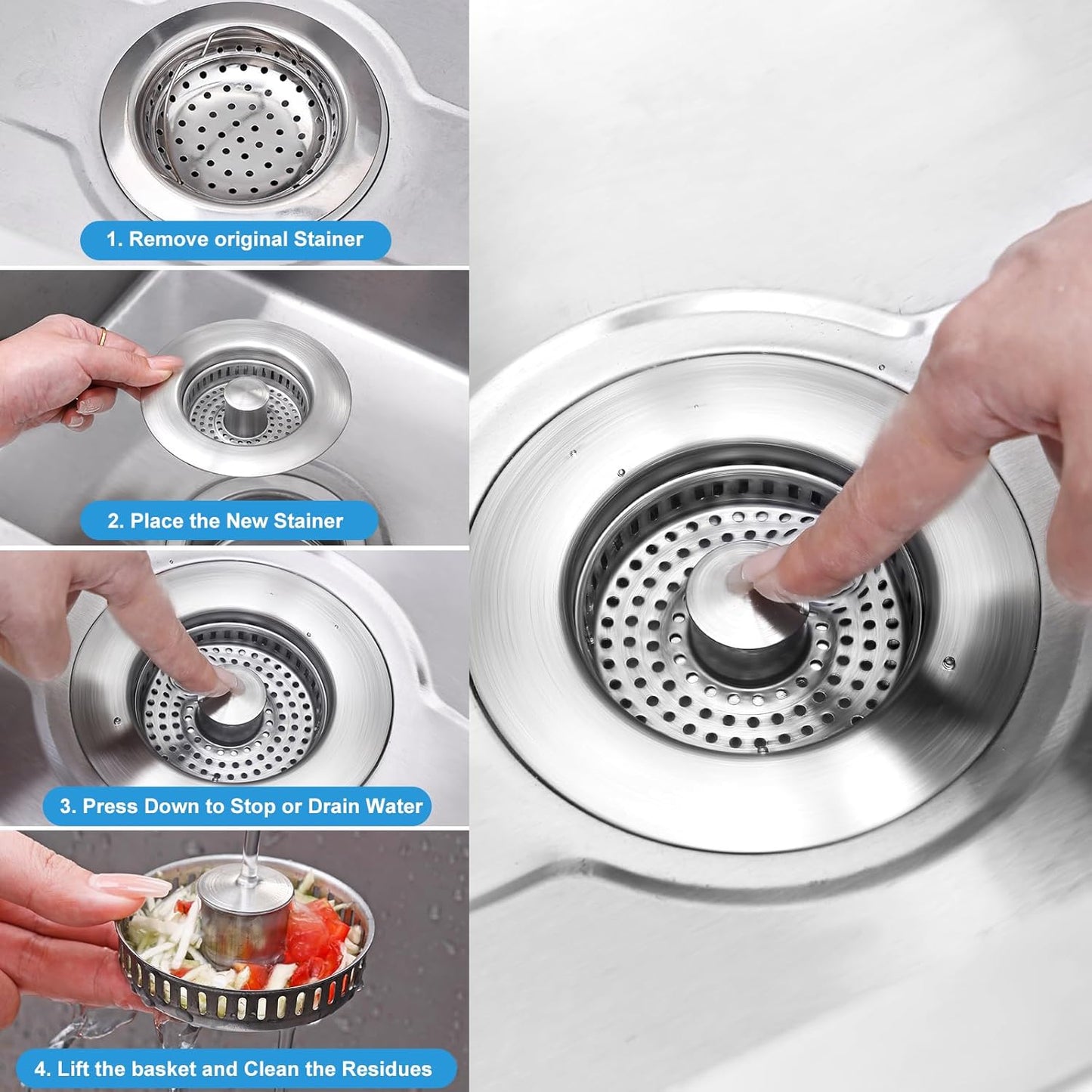 1. Remove original Stainer

2. Place the New Stainer

3. Press Down to Stop or Drain Water

4. Lift the basket and Clean the Residues