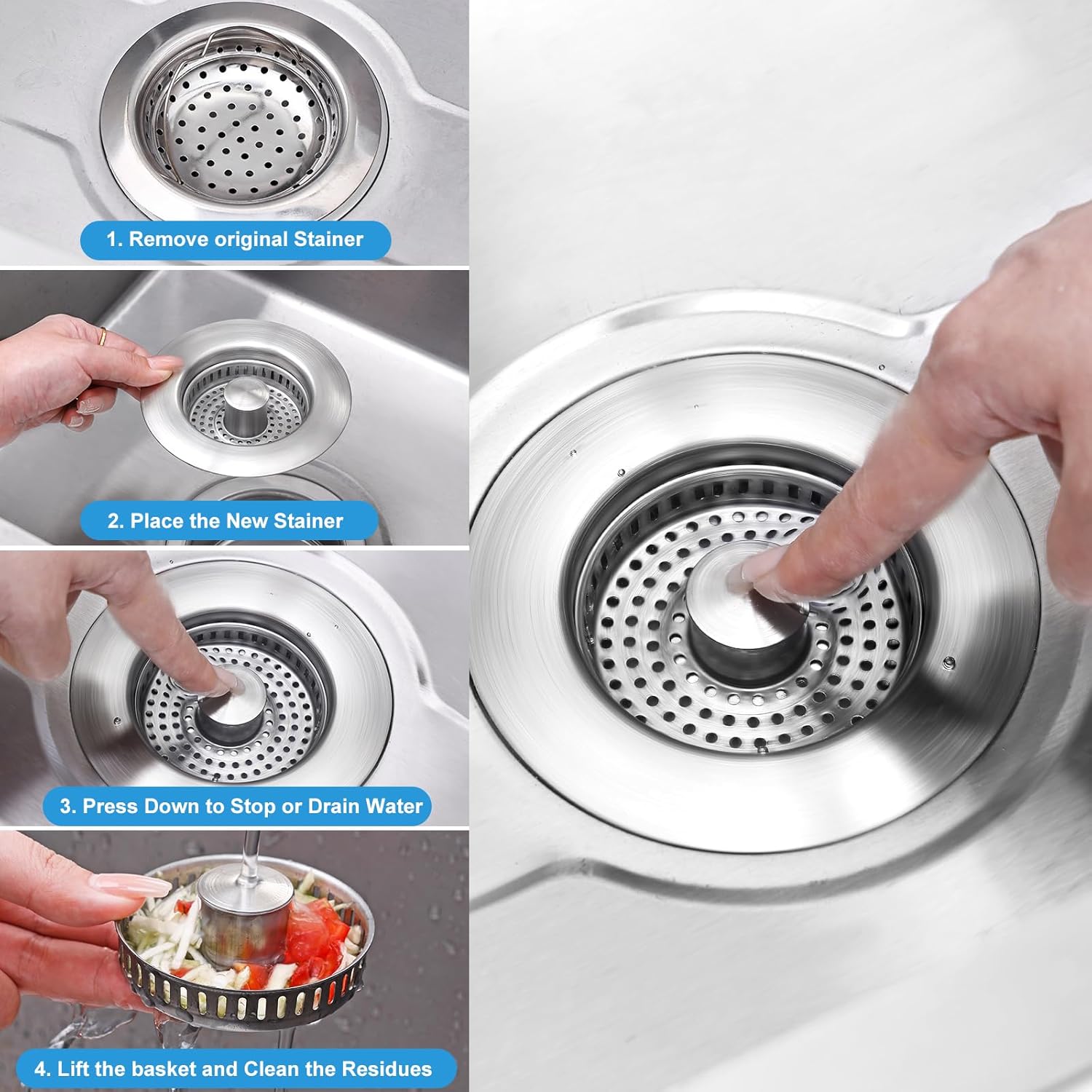 1. Remove original Stainer

2. Place the New Stainer

3. Press Down to Stop or Drain Water

4. Lift the basket and Clean the Residues